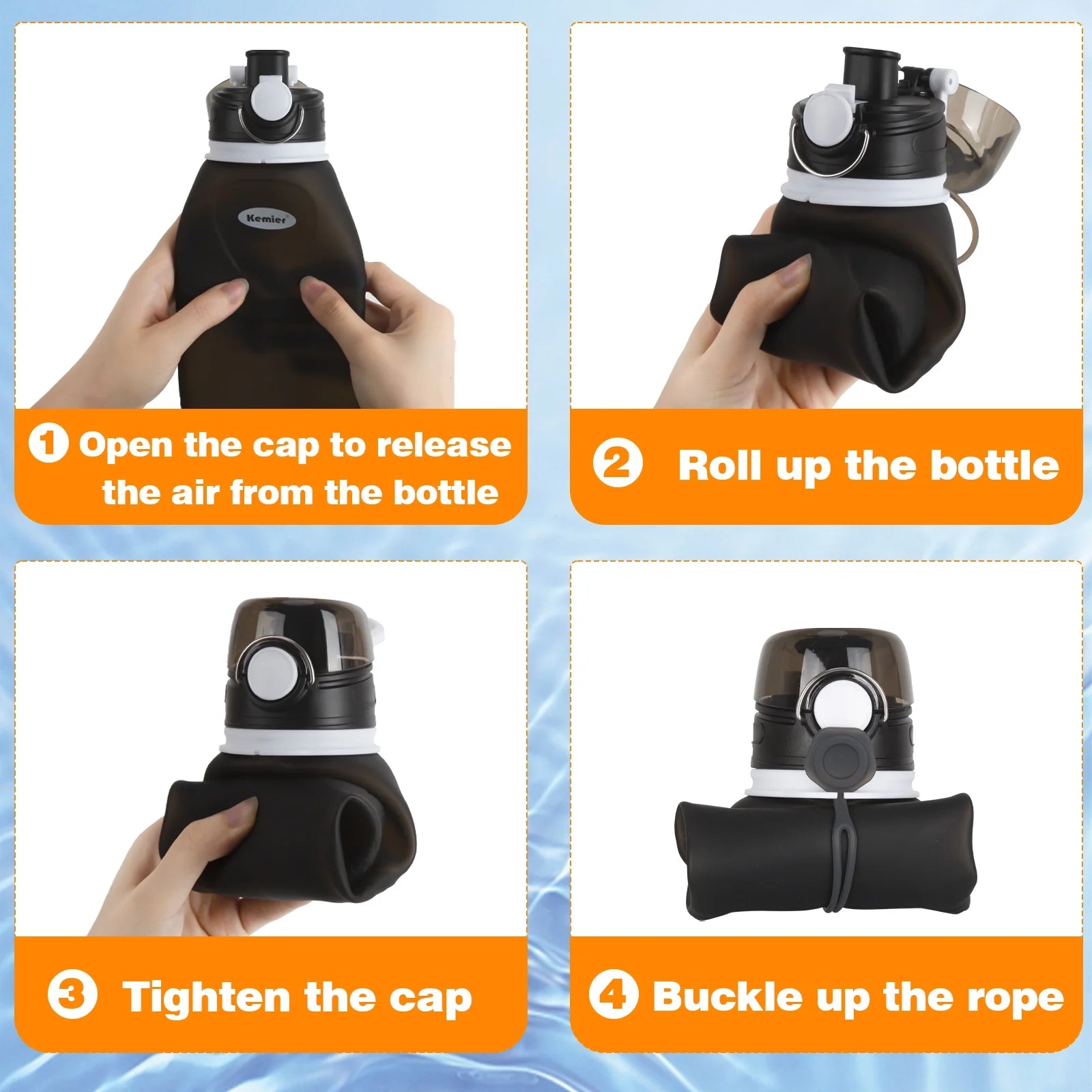 Kemier

1 Open the cap to release the air from the bottle

2 Roll up the bottle

3 Tighten the cap

4 Buckle up the rope